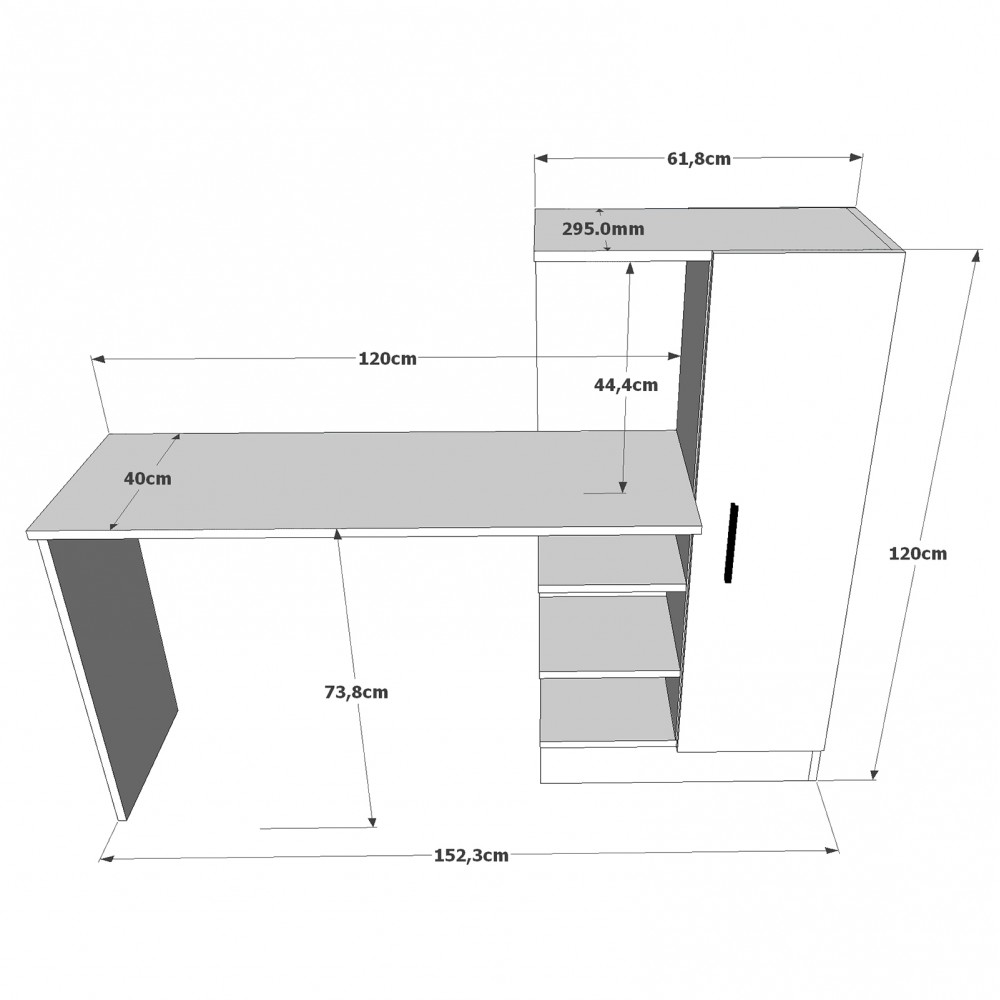 61,8cm
295.0mm
120cm
44,4cm
40cm
120cm
73,8cm
152,3cm