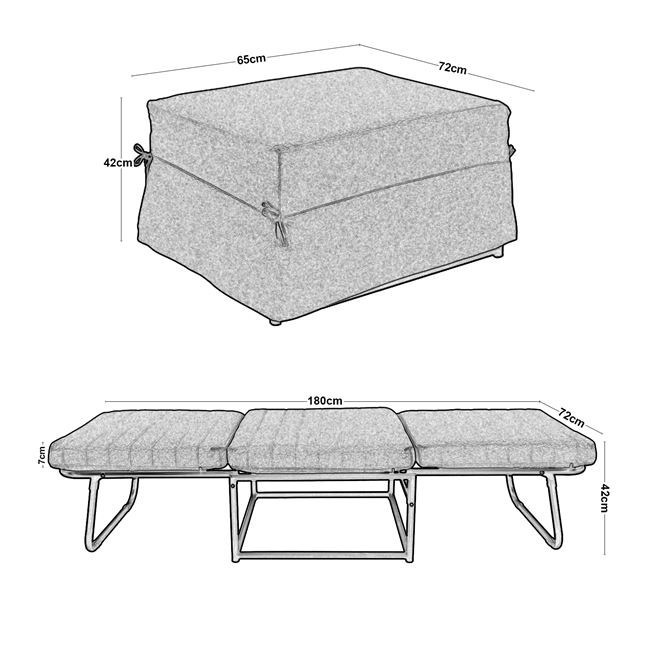 65cm
72cm
42cm

180cm
72cm
7cm
42cm