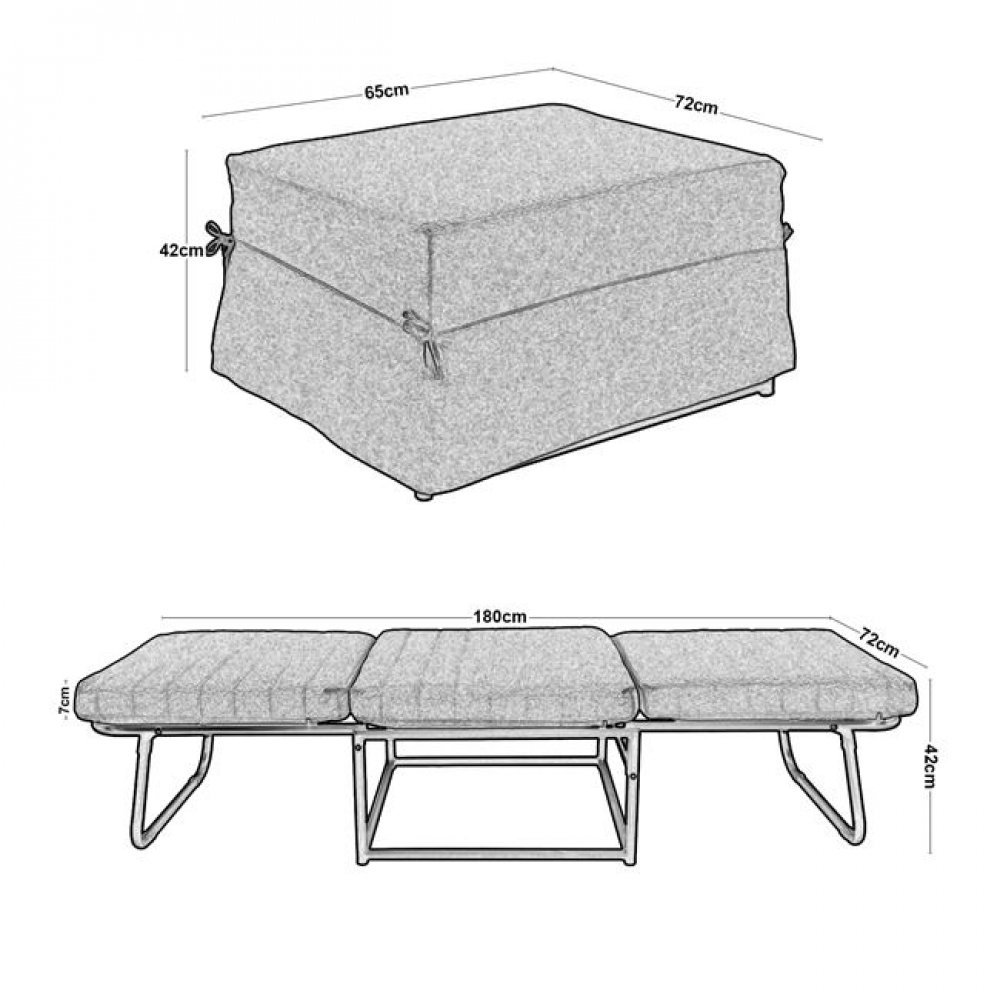 65cm
72cm
42cm

180cm
72cm
7cm
42cm