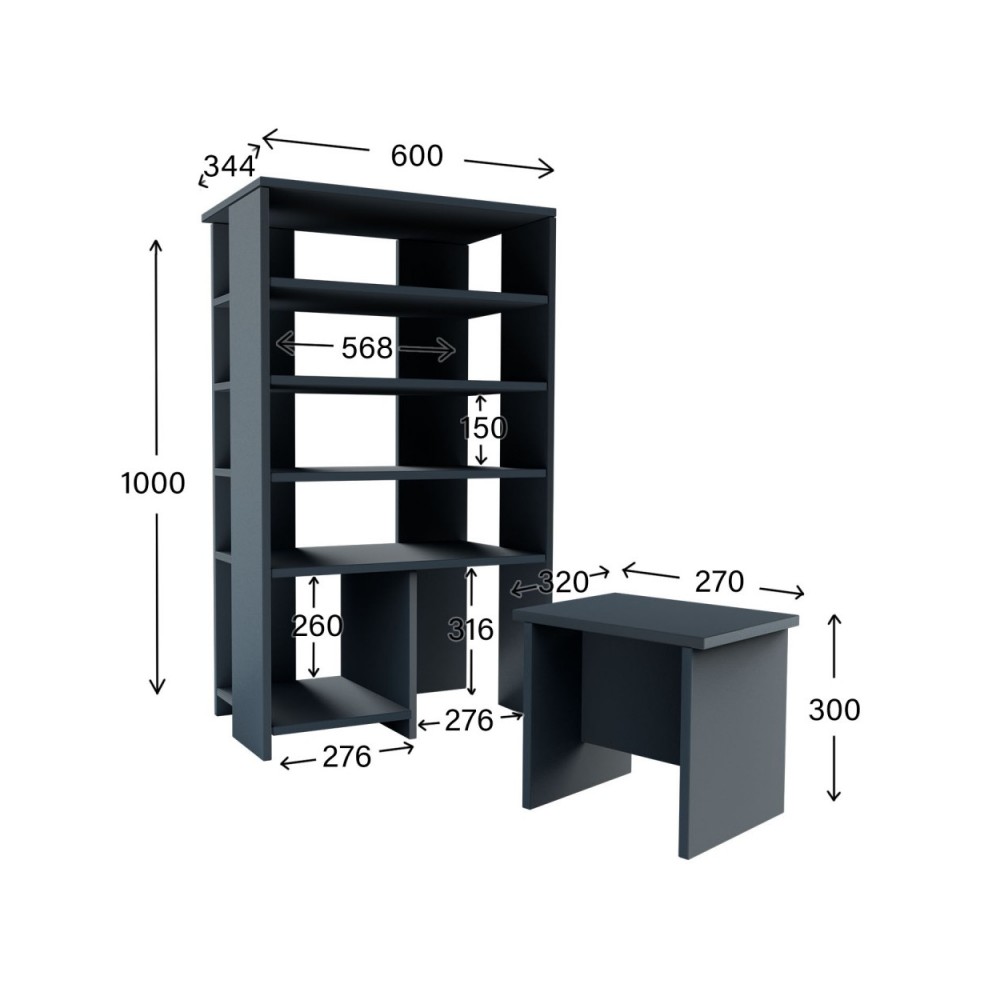 344
600
568
150
1000
320
270
260
316
300
276
276