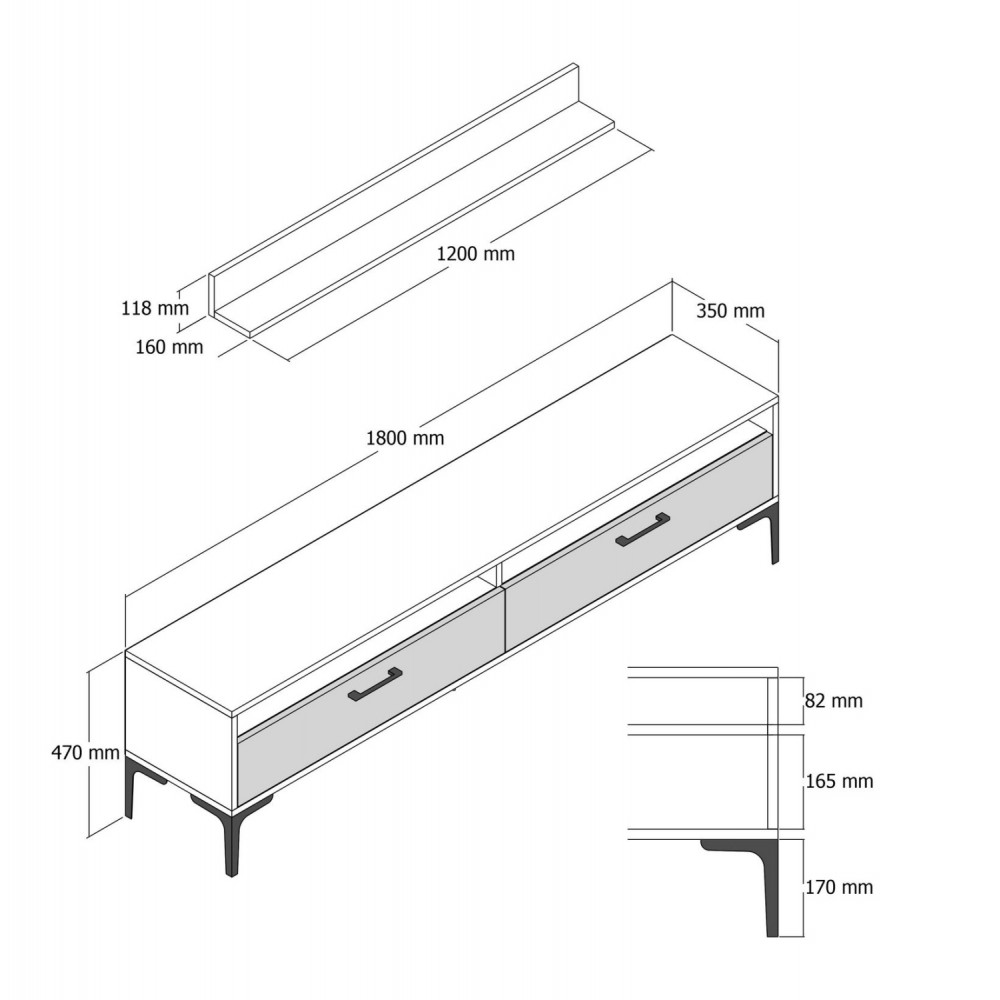 1200 mm
118 mm
160 mm
350 mm
1800 mm
470 mm
82 mm
165 mm
170 mm