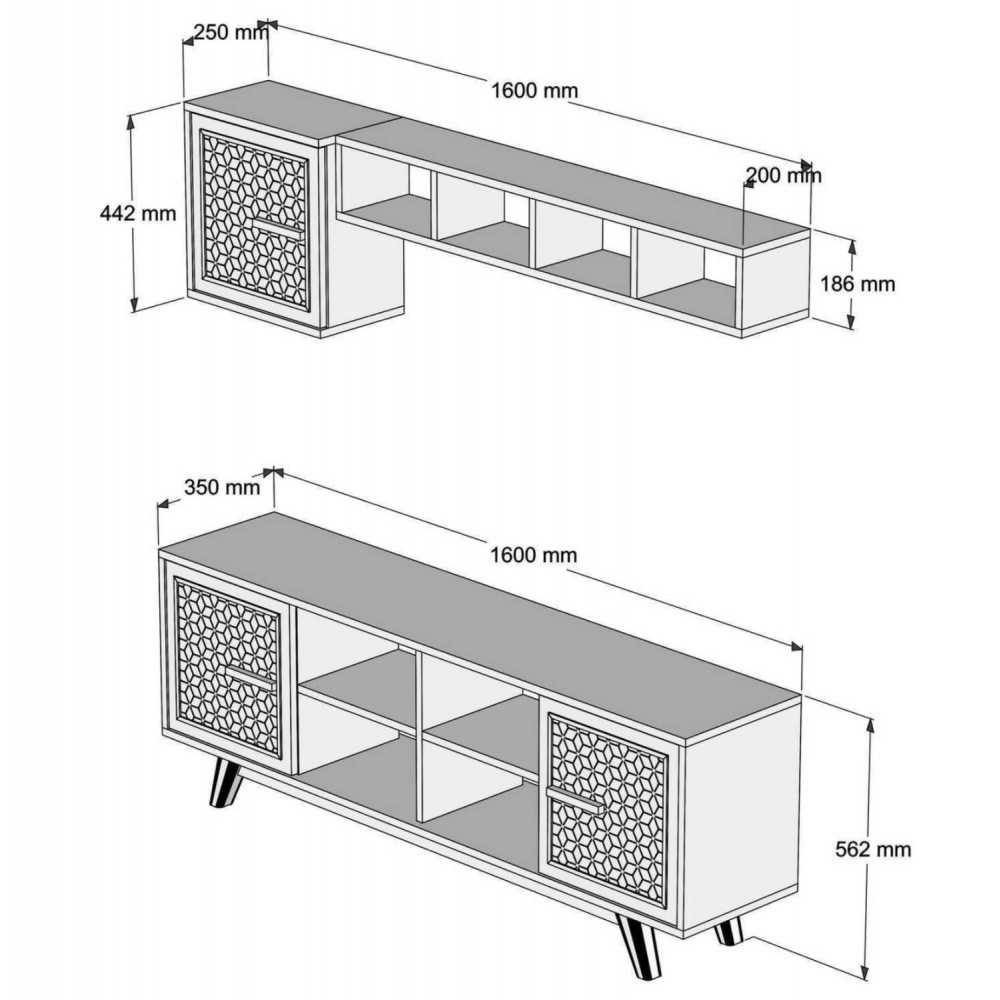 250 mm
1600 mm
200 mm
442 mm
186 mm

350 mm
1600 mm
562 mm