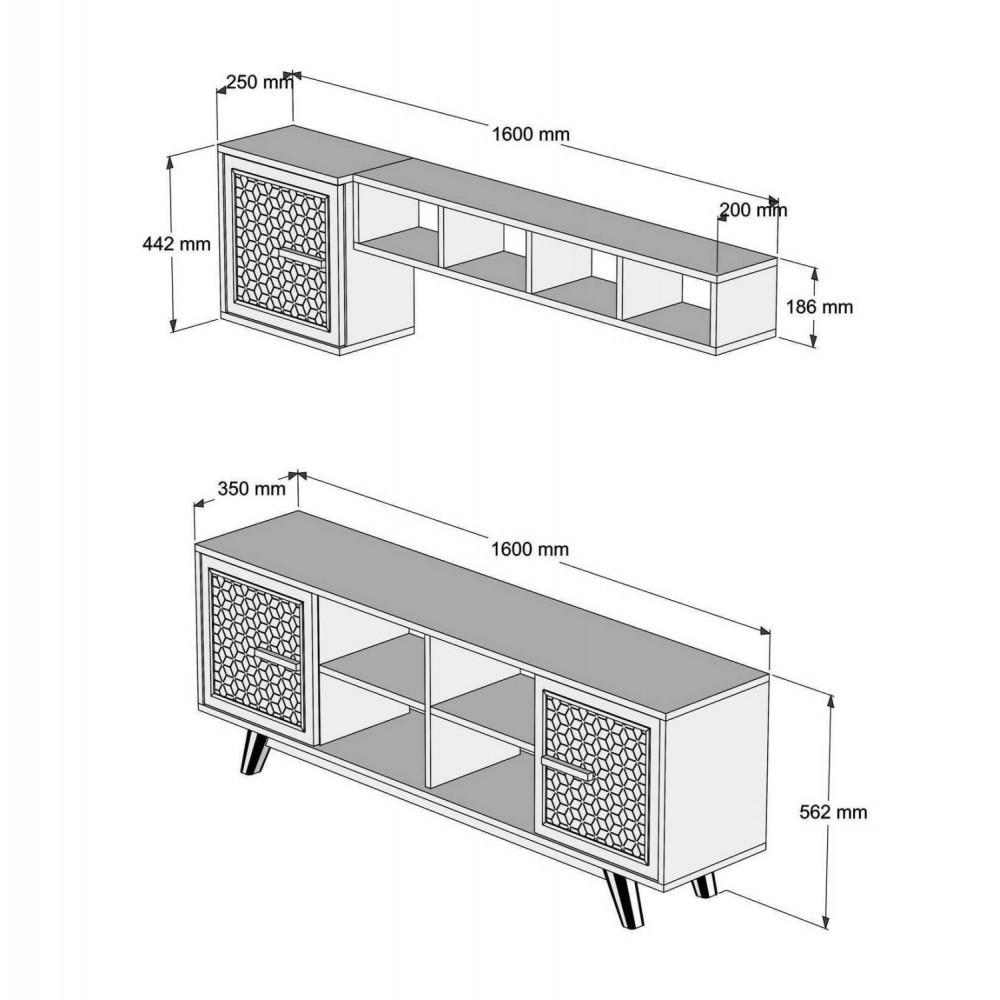 250 mm
1600 mm
200 mm
442 mm
186 mm

350 mm
1600 mm
562 mm