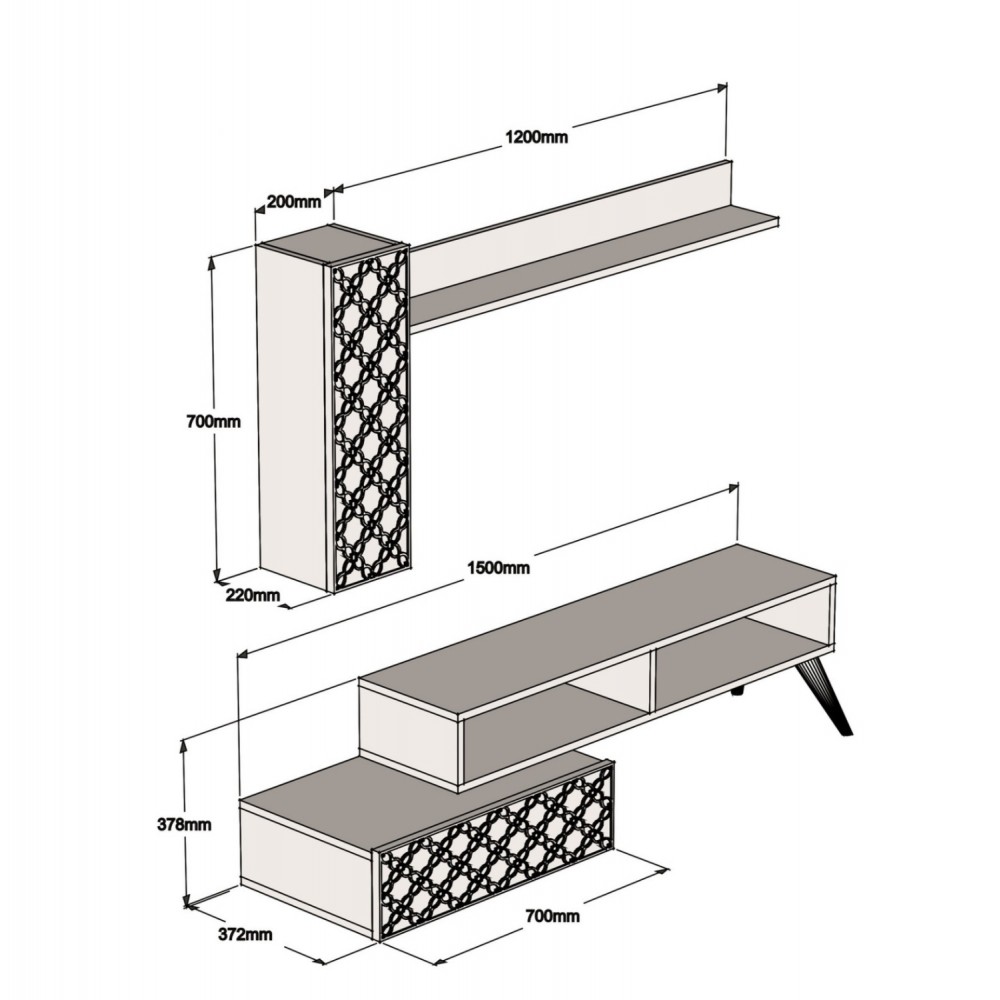 1200mm
200mm
700mm
220mm
1500mm
378mm
372mm
700mm