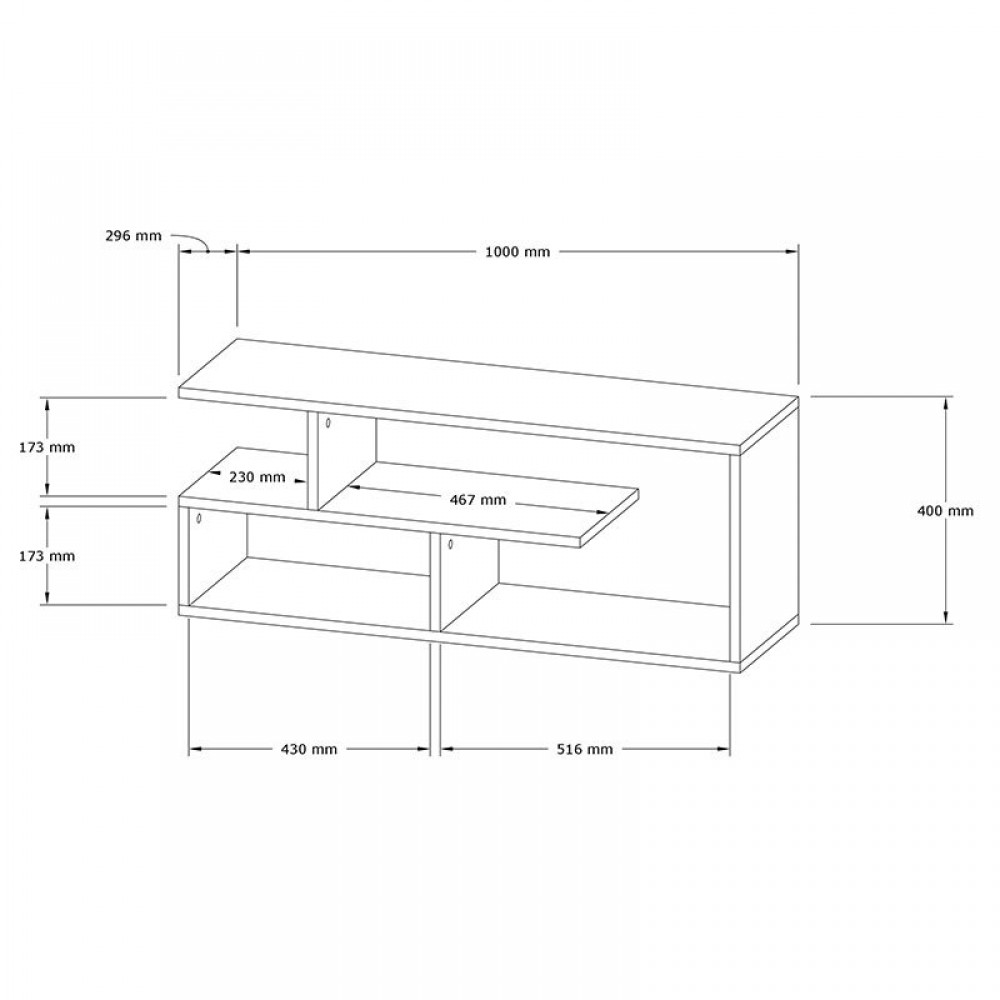 296 mm
1000 mm
173 mm
230 mm
467 mm
400 mm
173 mm
430 mm
516 mm